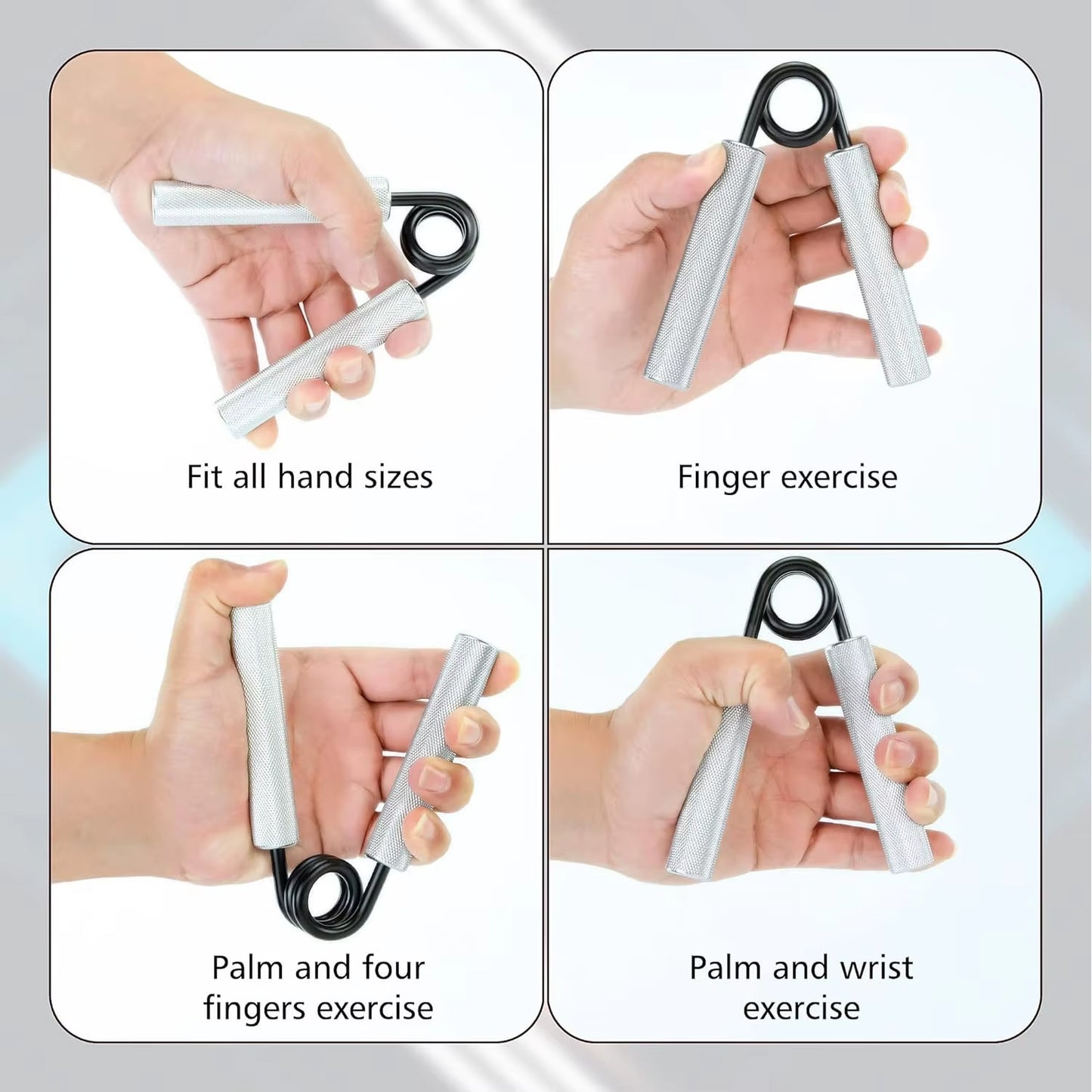 Fit all hand sizes

Finger exercise

Palm and four fingers exercise

Palm and wrist exercise